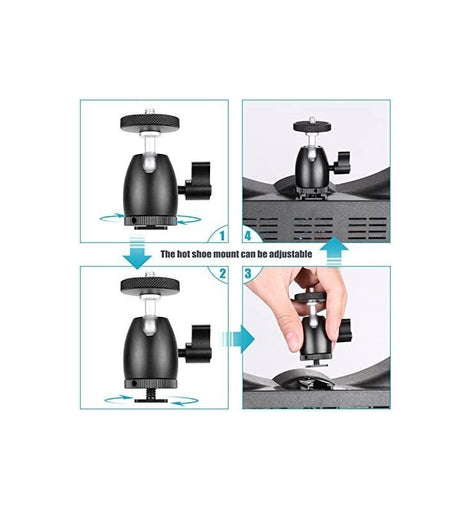 1
4
The hot shoe mount can be adjustable
2
3