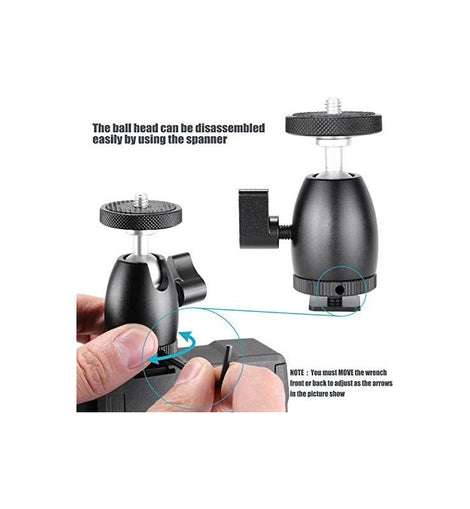 The ball head can be disassembled easily by using the spanner

NOTE : You must MOVE the wrench front or back to adjust as the arrows in the picture show